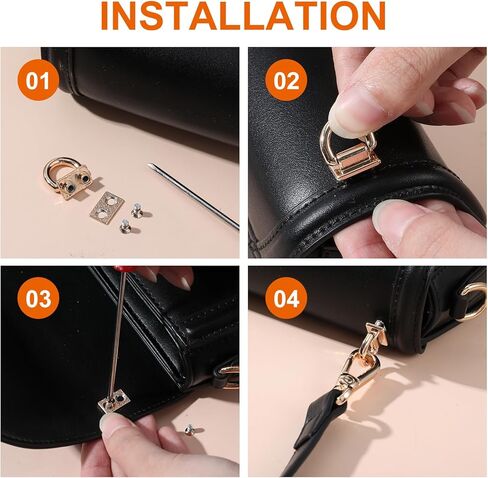 INSTALLATION

01

02

03

04