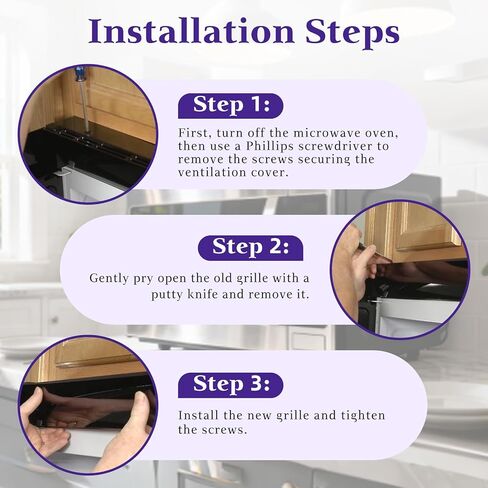 Installation Steps

Step 1:

First, turn off the microwave oven, then use a Phillips screwdriver to remove the screws securing the ventilation cover.

Step 2:

Gently pry open the old grille with a putty knife and remove it.

Step 3:

Install the new grille and tighten the screws.