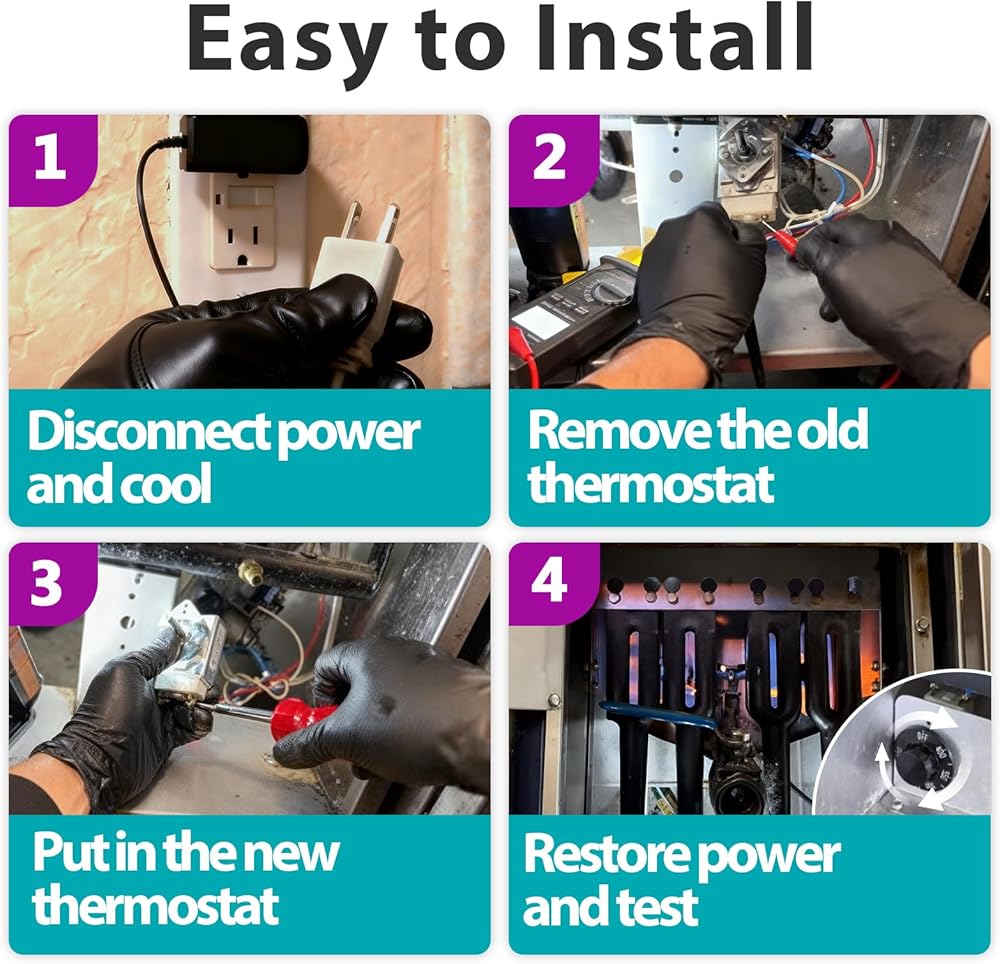 Easy to Install

1

Disconnect power and cool

2

Remove the old thermostat

3

Put in the new thermostat

4

Restore power and test