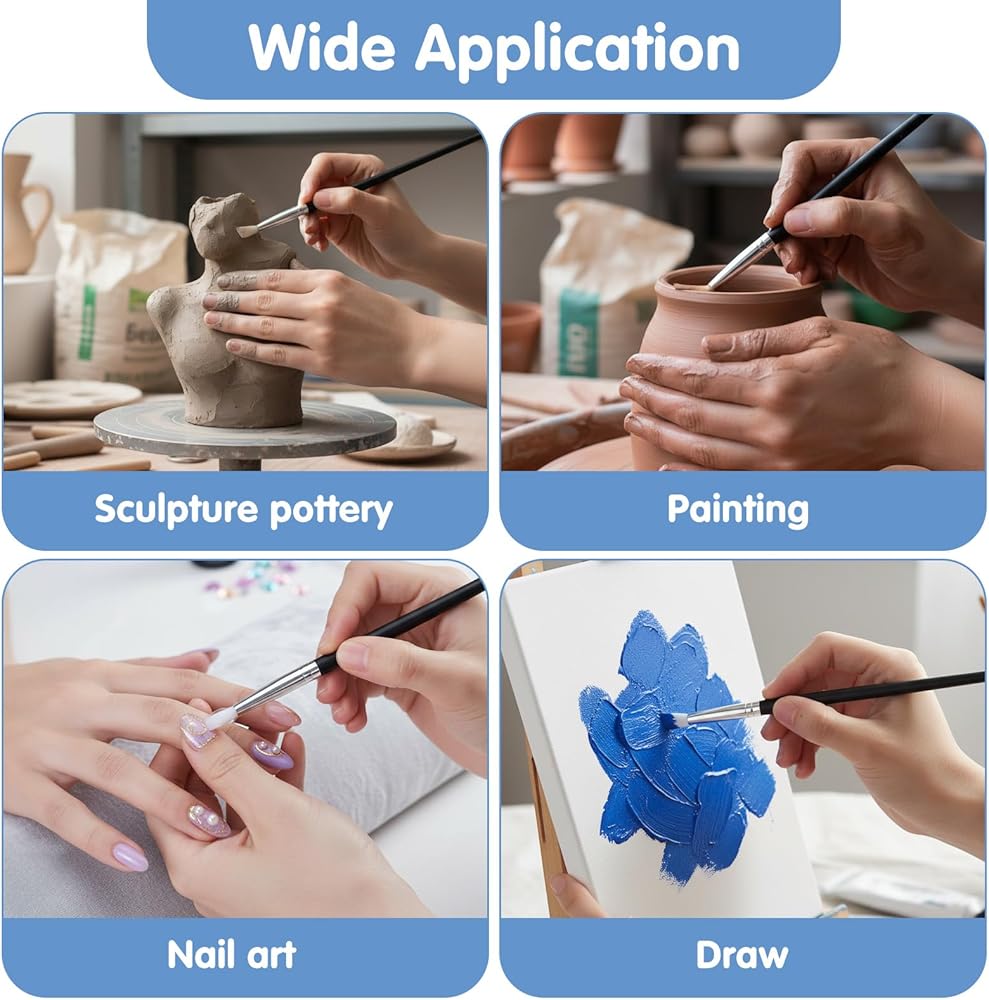 Wide Application

Sculpture pottery

Painting

Nail art

Draw