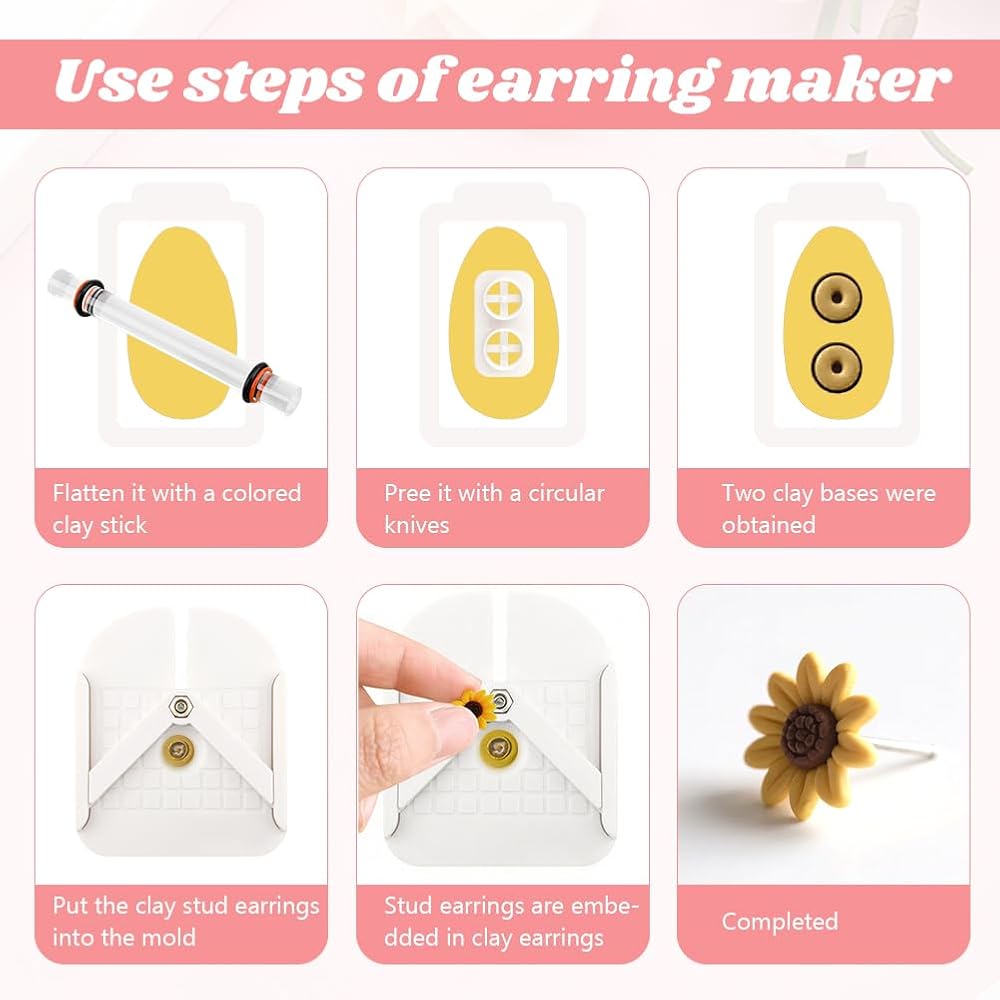 Use steps of earring maker

Flatten it with a colored clay stick

Pree it with a circular knives

Two clay bases were obtained

Put the clay stud earrings into the mold

Stud earrings are embedded in clay earrings

Completed