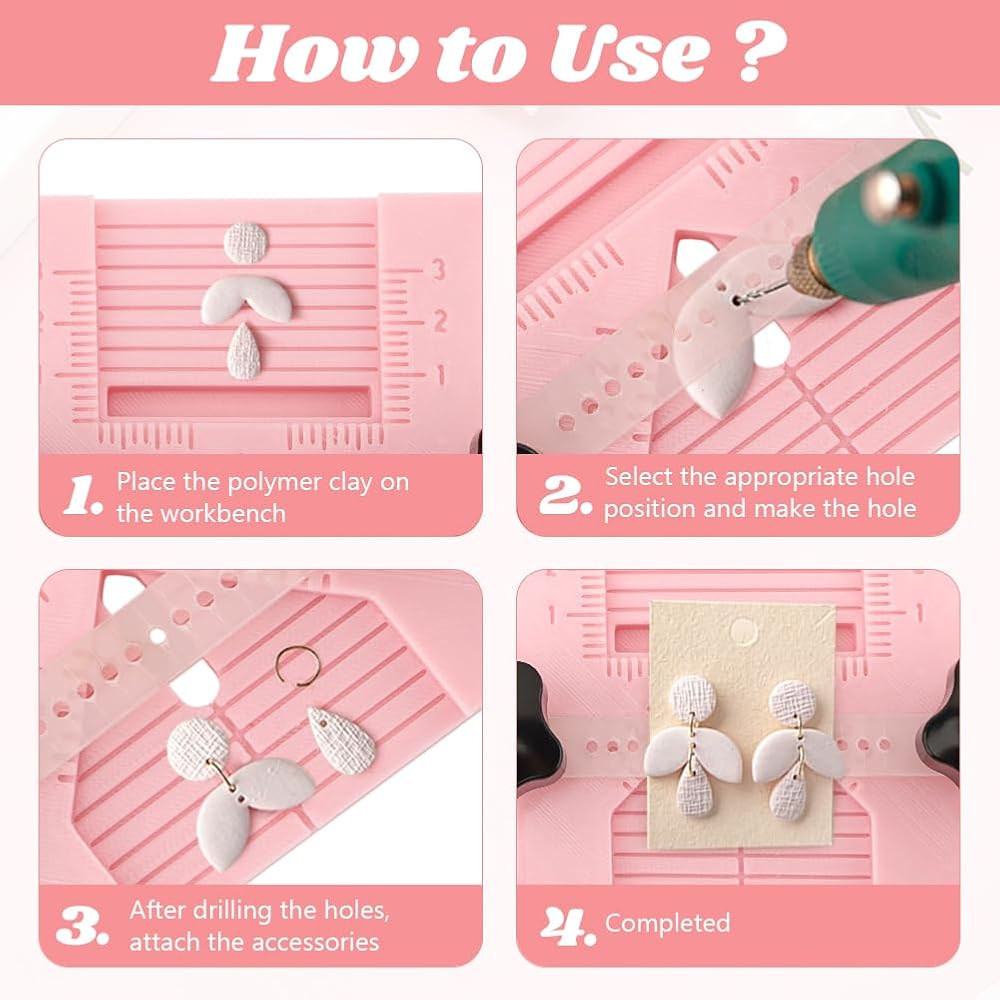 How to Use ?

3
2
1

1. Place the polymer clay on the workbench

2. Select the appropriate hole position and make the hole

3. After drilling the holes, attach the accessories

1
1

4. Completed