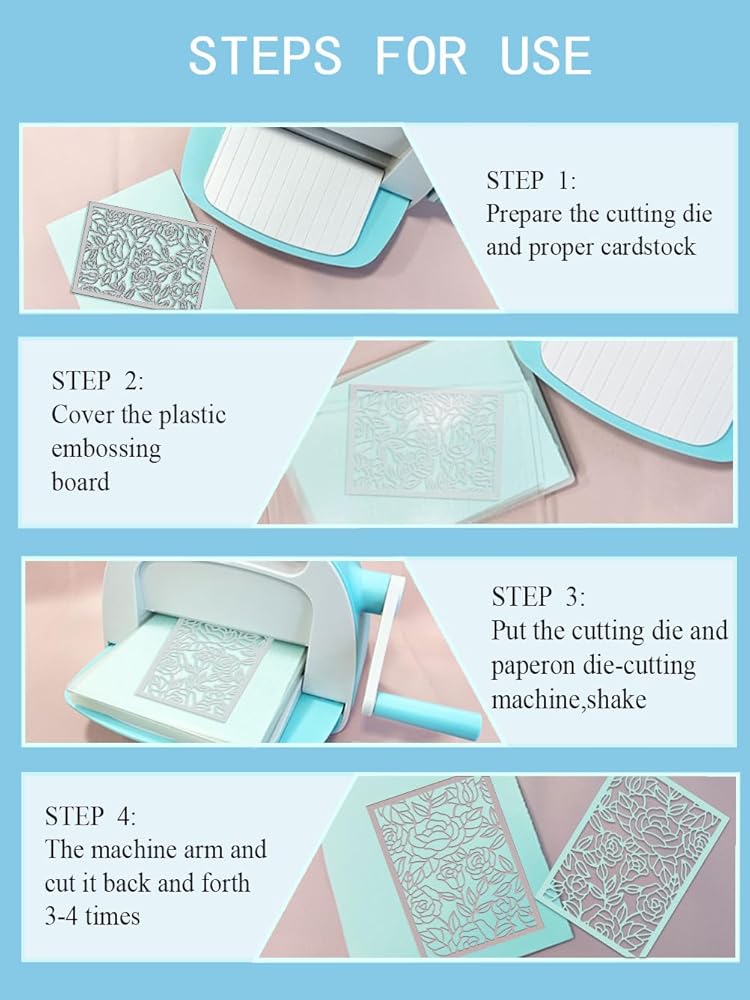 STEPS FOR USE

STEP 1:
Prepare the cutting die and proper cardstock

STEP 2:
Cover the plastic embossing board

STEP 3:
Put the cutting die and paperon die-cutting machine,shake

STEP 4:
The machine arm and cut it back and forth 3-4 times