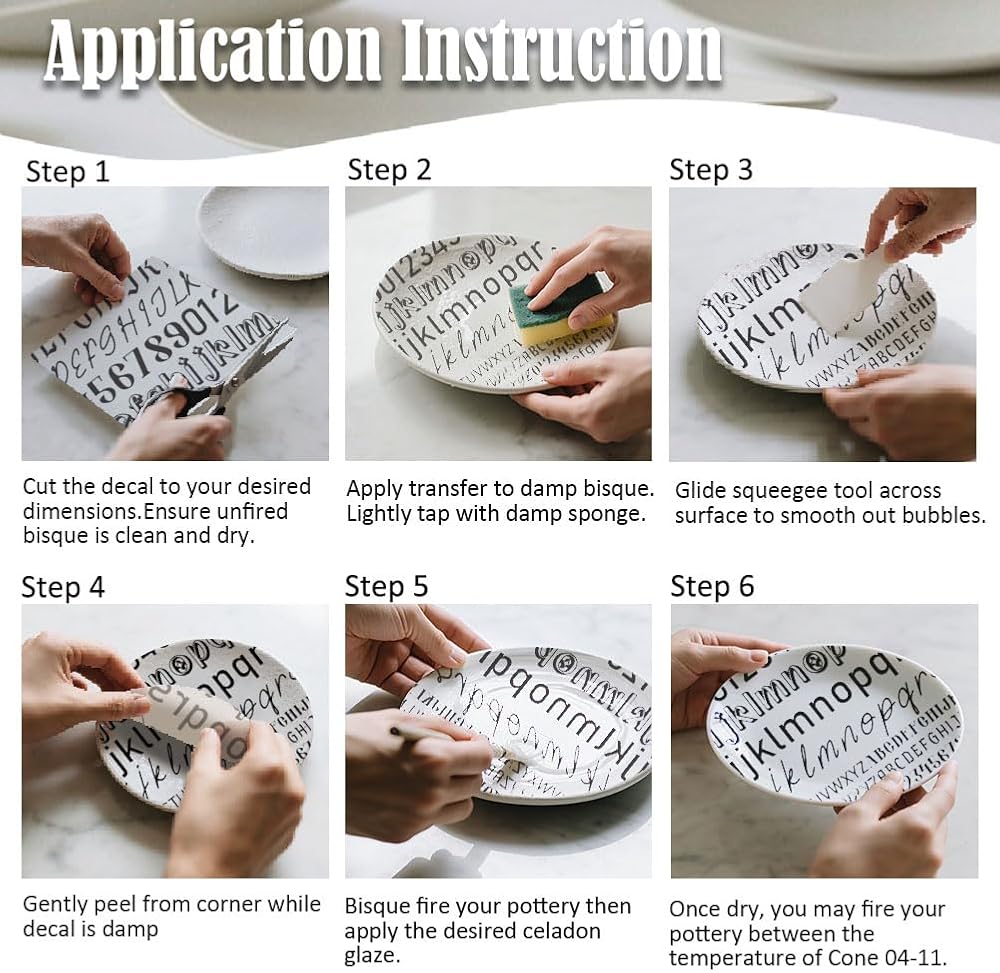 Application Instruction

Step 1

Cut the decal to your desired dimensions.Ensure unfired bisque is clean and dry.

Step 2

Apply transfer to damp bisque. Lightly tap with damp sponge.

Step 3

Glide squeegee tool across surface to smooth out bubbles.

Step 4

Gently peel from corner while decal is damp

Step 5

Bisque fire your pottery then apply the desired celadon glaze.

Step 6

Once dry, you may fire your pottery between the temperature of Cone 04-11.