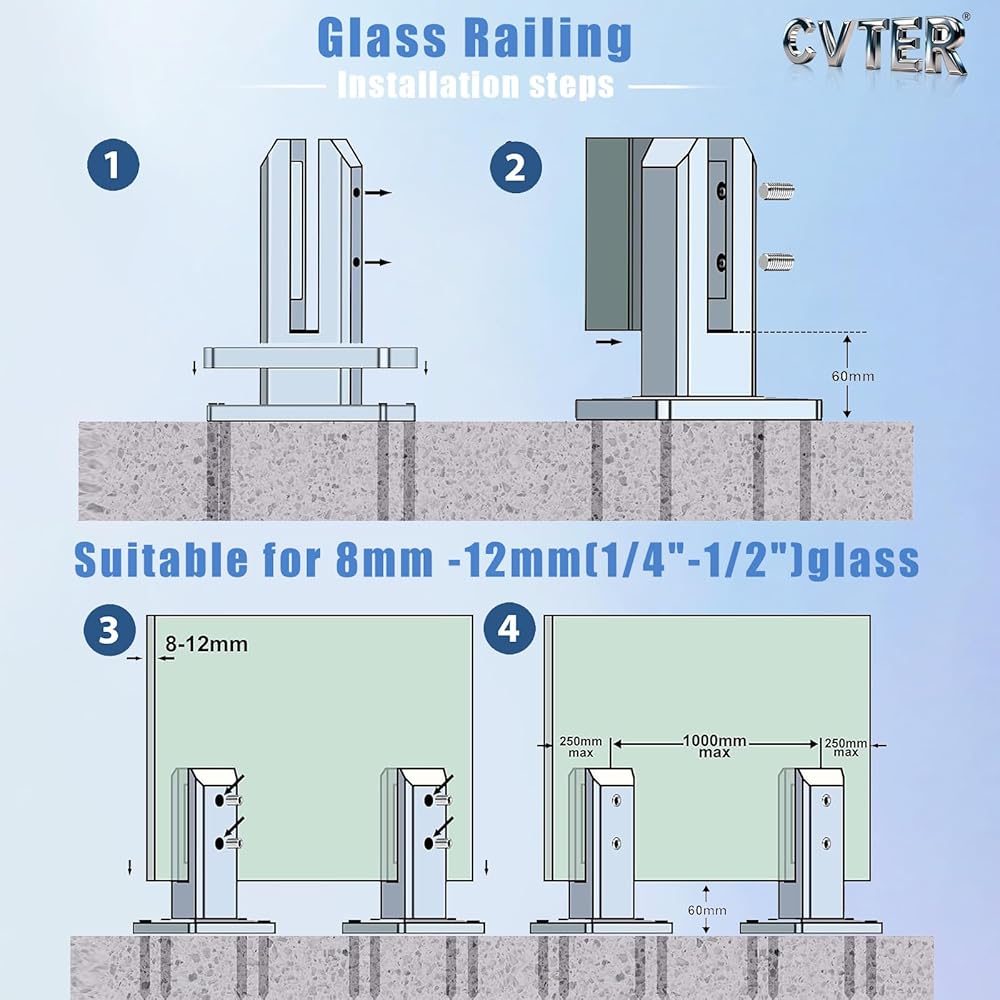 Glass Railing
Installation steps

CVTER®

1

2

60mm

Suitable for 8mm -12mm(1/4"-1/2")glass

3

8-12mm

4

250mm max

1000mm max

250mm max

60mm