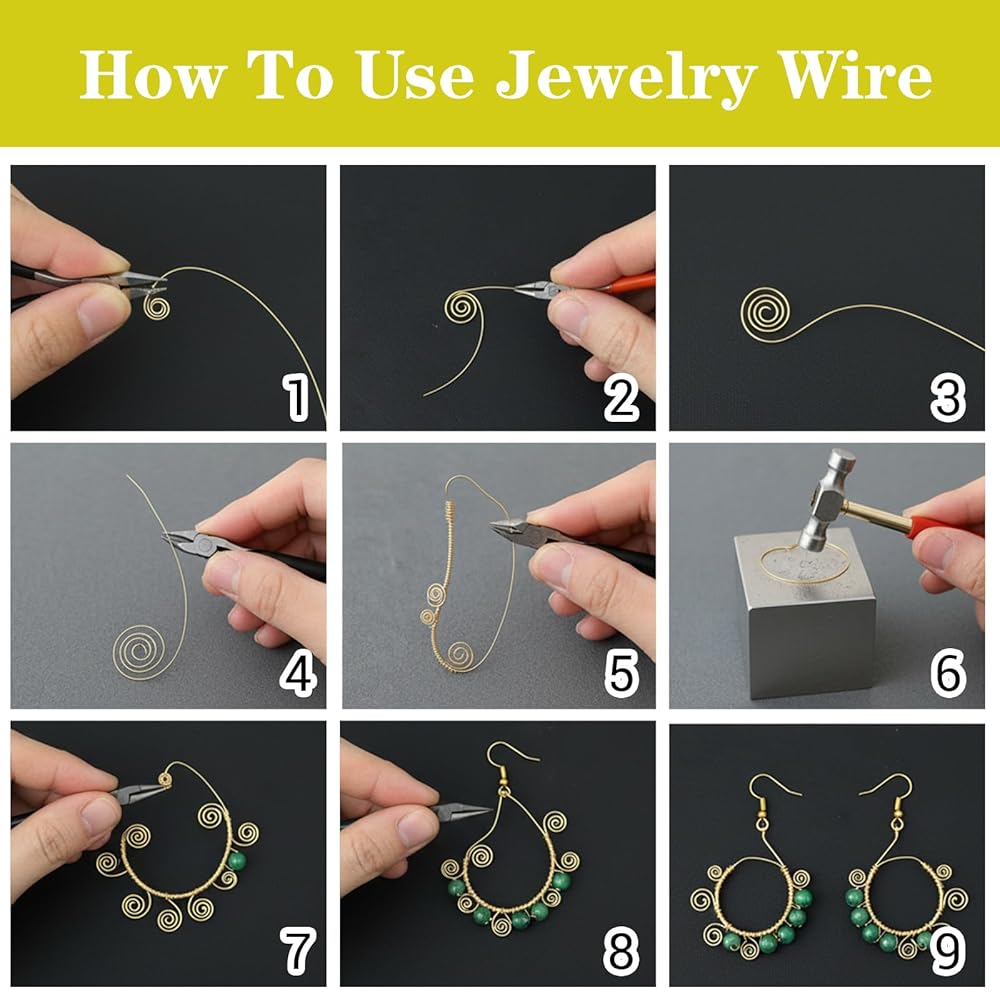 How To Use Jewelry Wire

1

2

3

4

5

6

7

8

9