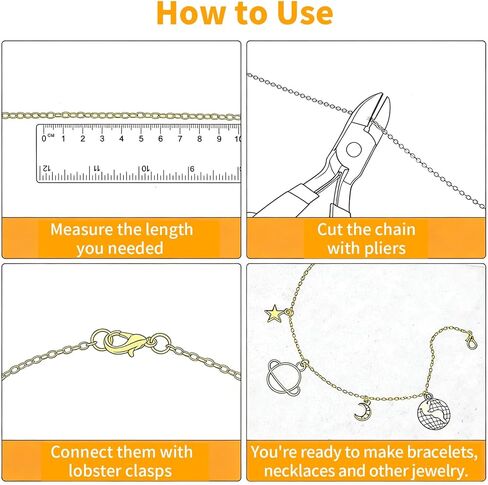 How to Use

0 CM 1 2 3 4 5 6 7 8 9 10

12 11 10 9

Measure the length you needed

Cut the chain with pliers

Connect them with lobster clasps

You're ready to make bracelets, necklaces and other jewelry.