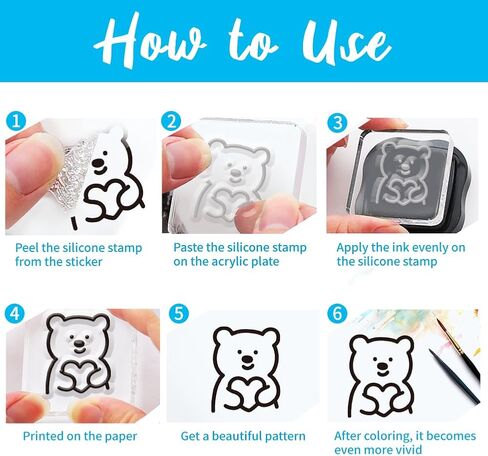 How to Use

1
Peel the silicone stamp from the sticker

2
Paste the silicone stamp on the acrylic plate

3
Apply the ink evenly on the silicone stamp

4
Printed on the paper

5
Get a beautiful pattern

6
After coloring, it becomes even more vivid