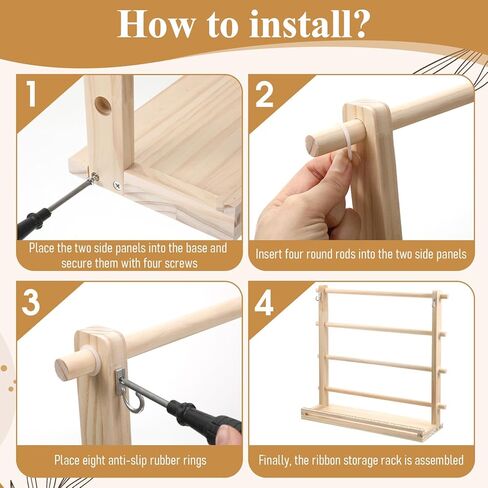 How to install?

1

Place the two side panels into the base and secure them with four screws

2

Insert four round rods into the two side panels

3

Place eight anti-slip rubber rings

4

Finally, the ribbon storage rack is assembled