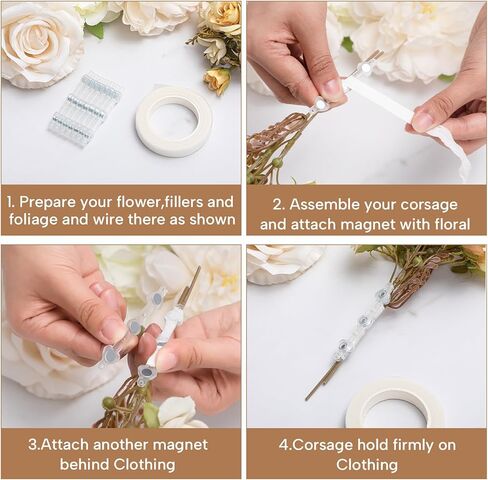 1. Prepare your flower,fillers and foliage and wire there as shown

2. Assemble your corsage and attach magnet with floral

3.Attach another magnet behind Clothing

4.Corsage hold firmly on Clothing