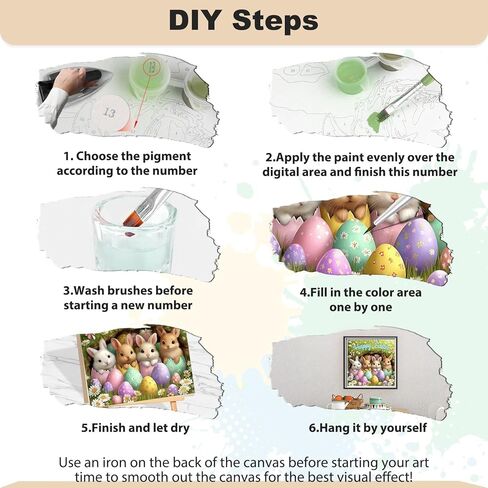 DIY Steps

13

13

1. Choose the pigment according to the number

2.Apply the paint evenly over the digital area and finish this number

3.Wash brushes before starting a new number

4.Fill in the color area one by one

5.Finish and let dry

6.Hang it by yourself

Use an iron on the back of the canvas before starting your art time to smooth out the canvas for the best visual effect!