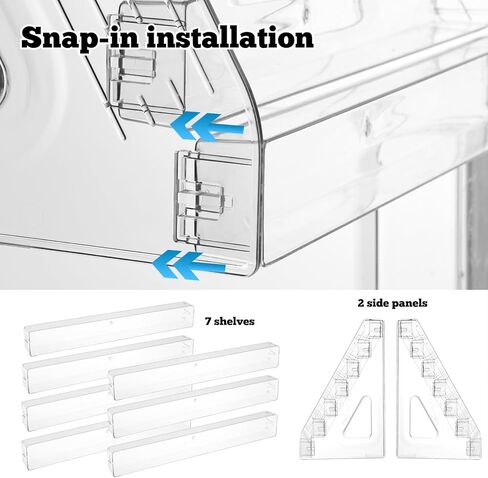 Snap-in installation

7 shelves

2 side panels