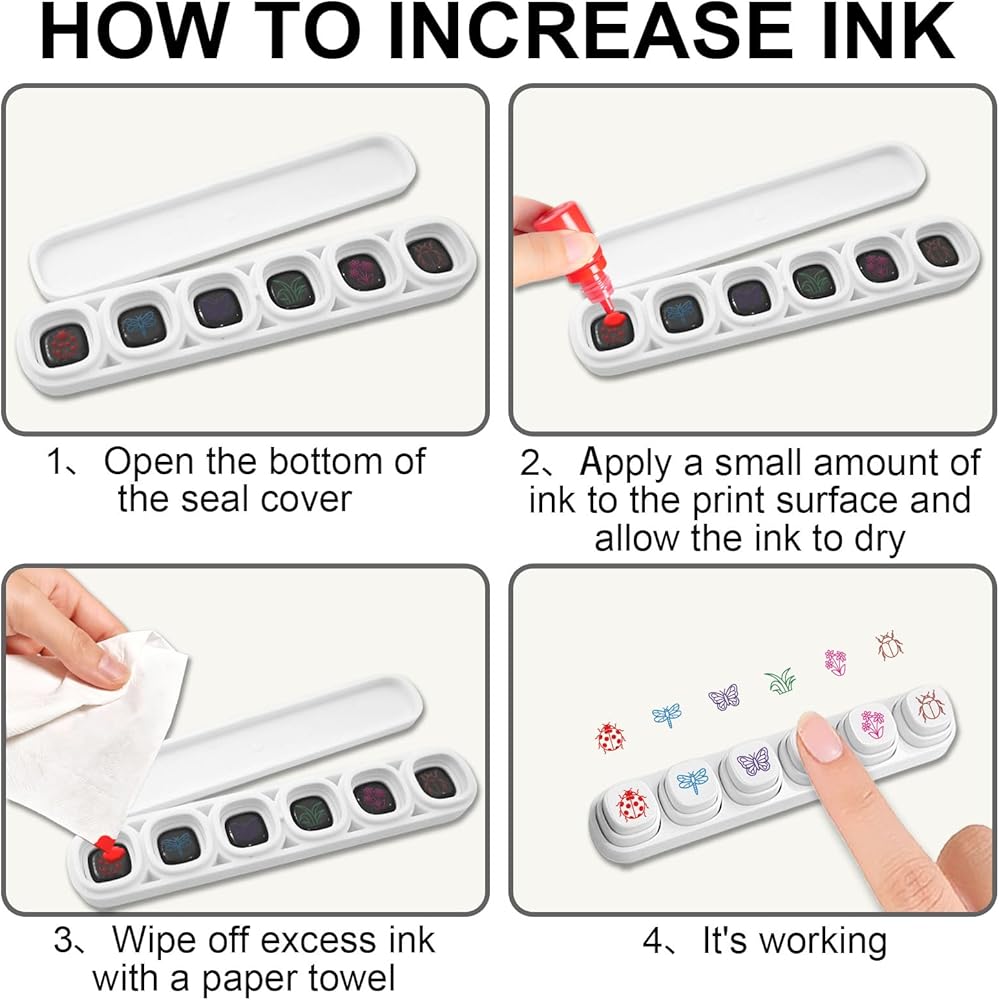 HOW TO INCREASE INK

1、Open the bottom of the seal cover

2、Apply a small amount of ink to the print surface and allow the ink to dry

3、Wipe off excess ink with a paper towel

4、It's working