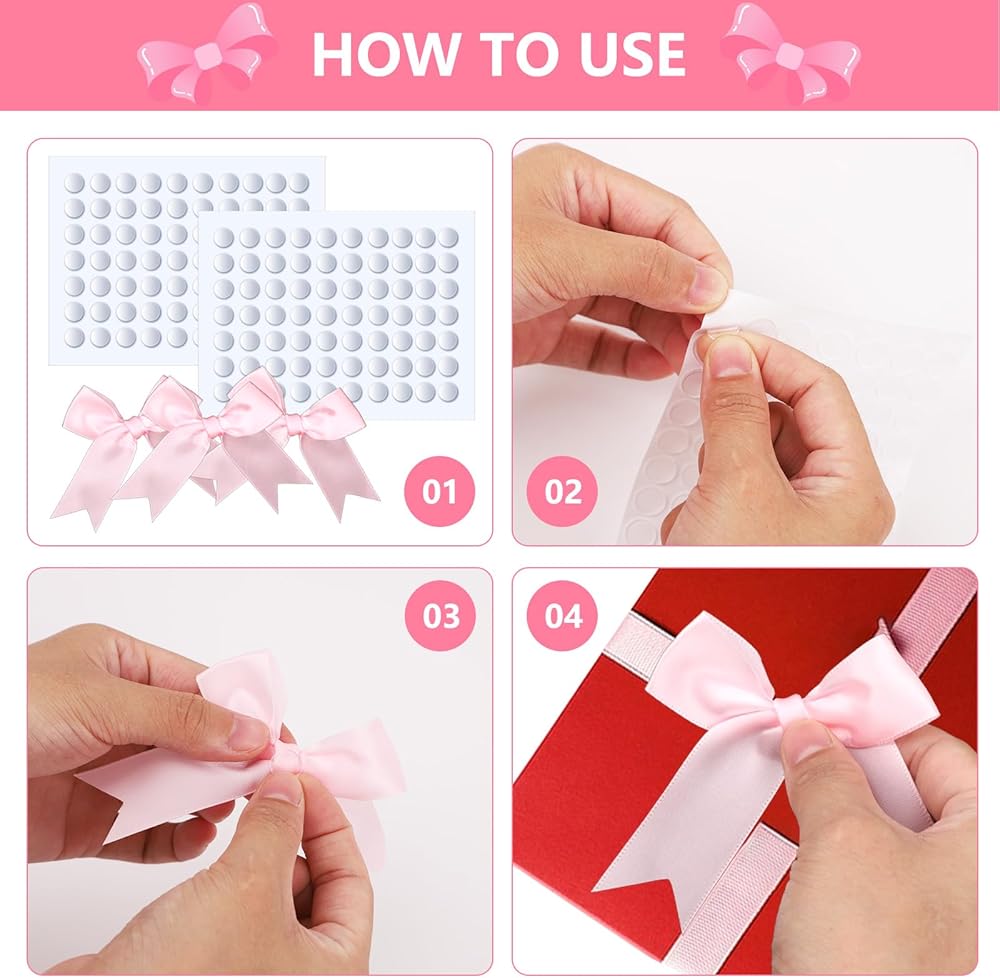 HOW TO USE

01

02

03

04