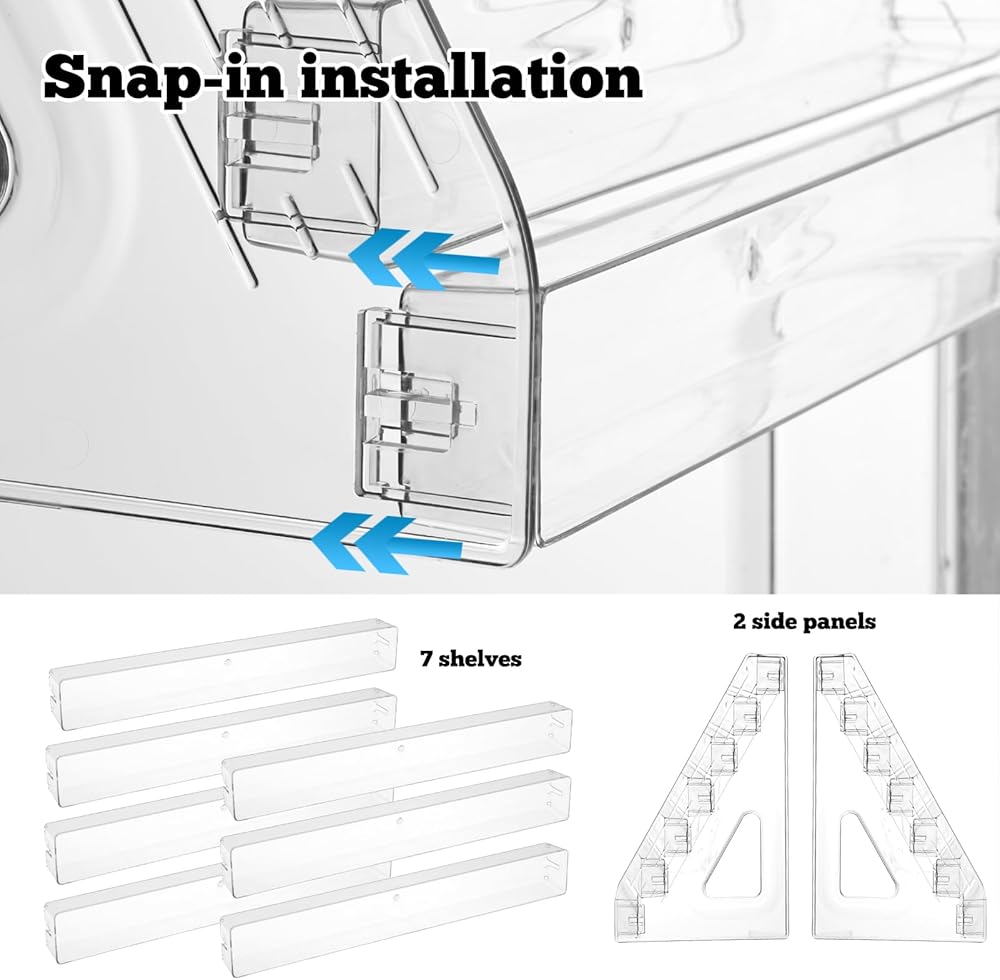 Snap-in installation

7 shelves

2 side panels