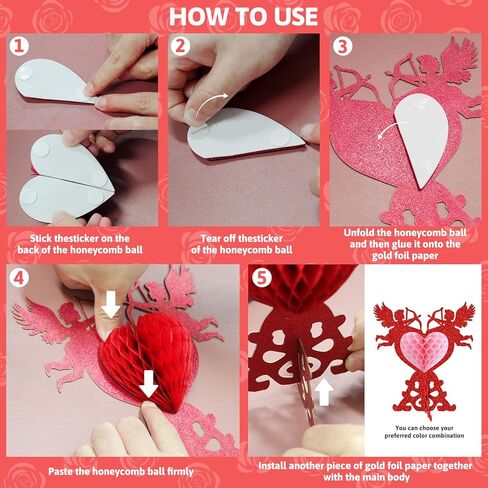 HOW TO USE

1

Stick thesticker on the back of the honeycomb ball

2

Tear off thesticker of the honeycomb ball

3

Unfold the honeycomb ball and then glue it onto the gold foil paper

4

Paste the honeycomb ball firmly

5

You can choose your preferred color combination

Install another piece of gold foil paper together with the main body