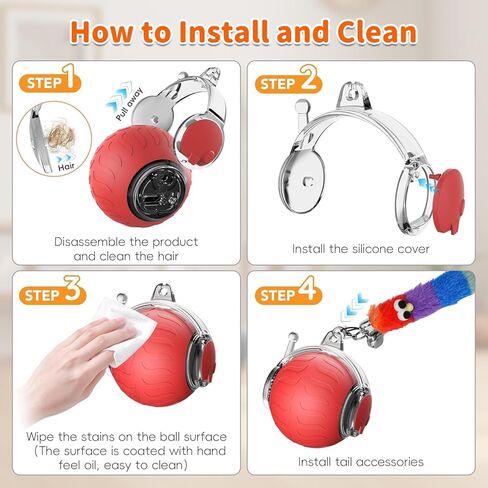 How to Install and Clean

STEP 1

Pull away

Hair

Disassemble the product and clean the hair

STEP 2

Install the silicone cover

STEP 3

Wipe the stains on the ball surface (The surface is coated with hand feel oil, easy to clean)

STEP 4

Install tail accessories