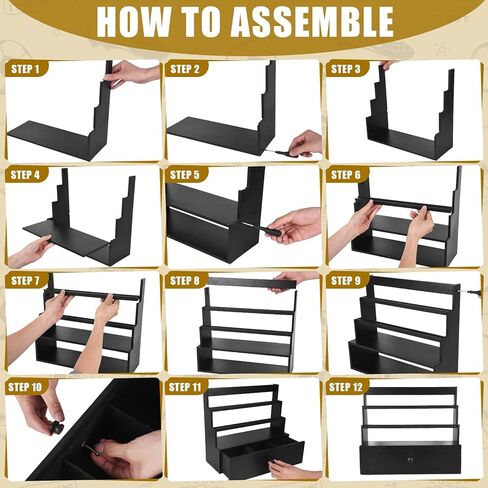 HOW TO ASSEMBLE

STEP 1

STEP 2

STEP 3

STEP 4

STEP 5

STEP 6

STEP 7

STEP 8

STEP 9

STEP 10

STEP 11

STEP 12