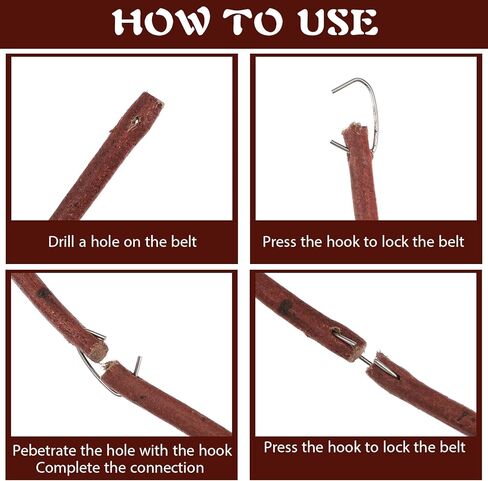 HOW TO USE

Drill a hole on the belt

Press the hook to lock the belt

Pebetrate the hole with the hook
Complete the connection

Press the hook to lock the belt