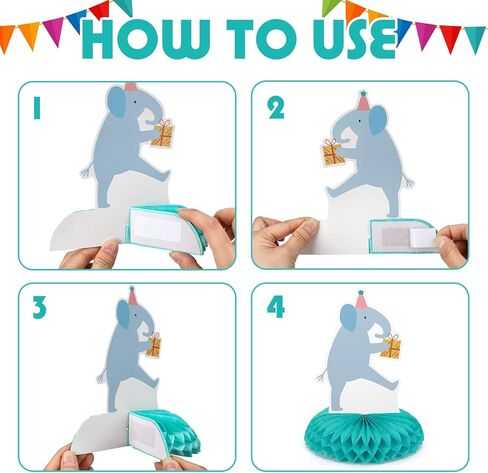 HOW TO USE

1

2

3

4