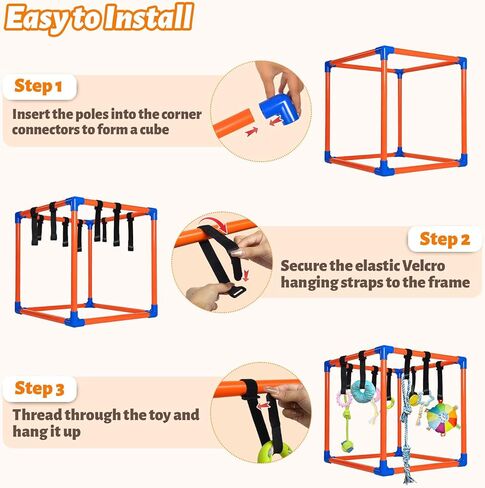 Easy to Install

Step 1

Insert the poles into the corner connectors to form a cube

Step 2

Secure the elastic Velcro hanging straps to the frame

Step 3

Thread through the toy and hang it up