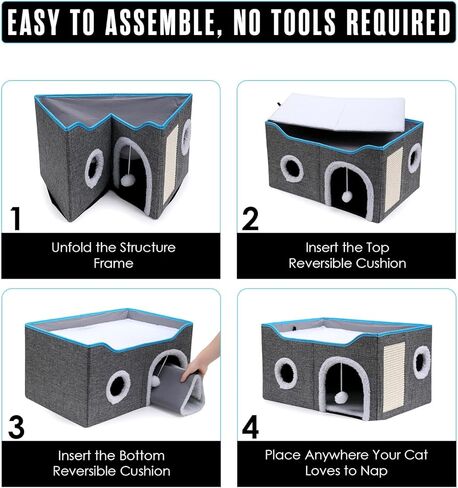 EASY TO ASSEMBLE, NO TOOLS REQUIRED

1

Unfold the Structure Frame

2

Insert the Top Reversible Cushion

3

Insert the Bottom Reversible Cushion

4

Place Anywhere Your Cat Loves to Nap