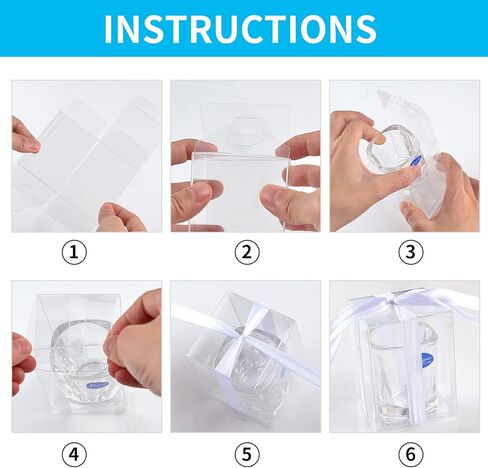 INSTRUCTIONS

①

②

③

④

⑤

⑥