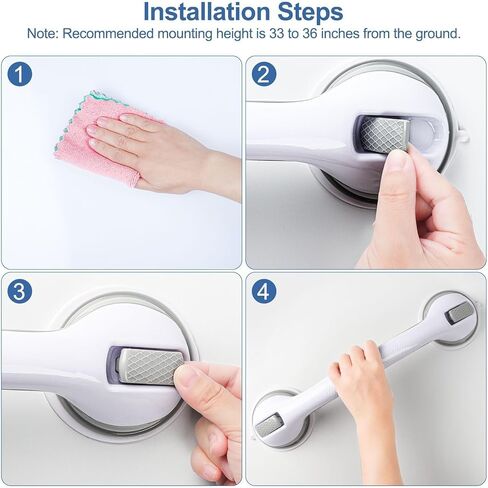 Installation Steps
Note: Recommended mounting height is 33 to 36 inches from the ground.

1

2

3

4