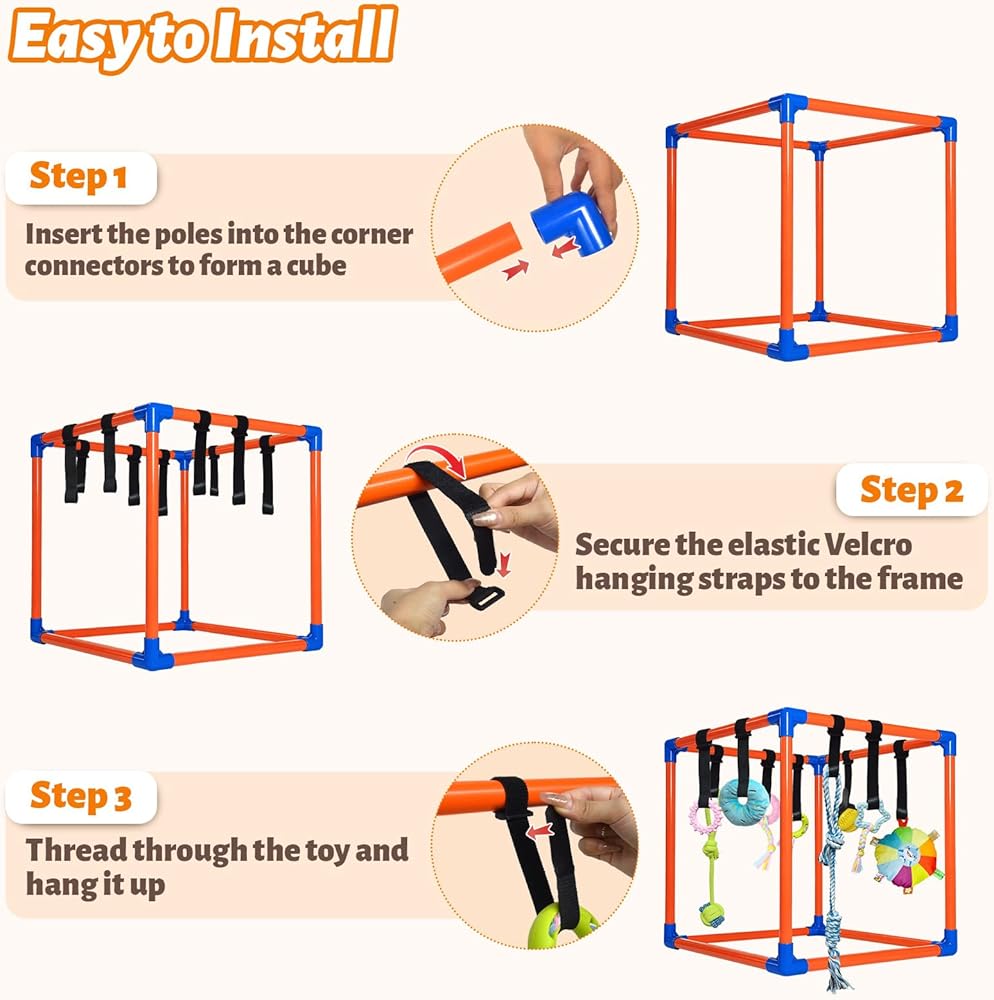 Easy to Install

Step 1

Insert the poles into the corner connectors to form a cube

Step 2

Secure the elastic Velcro hanging straps to the frame

Step 3

Thread through the toy and hang it up