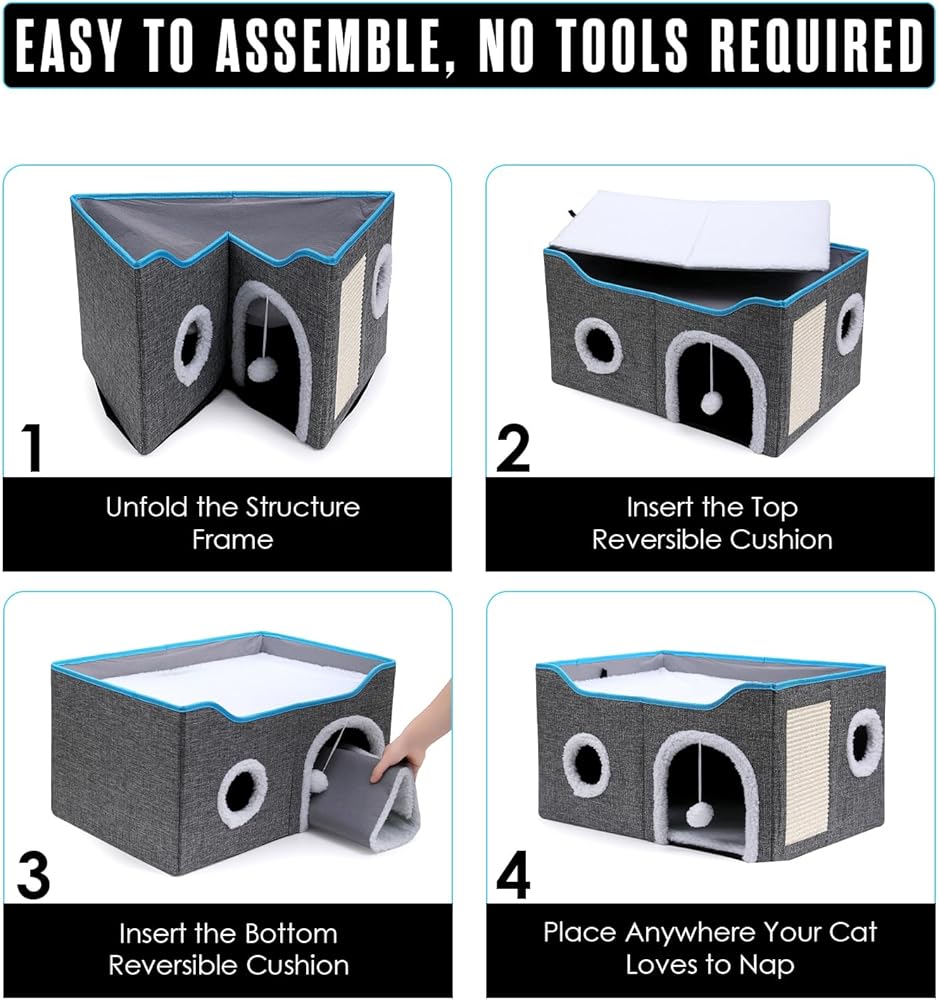 EASY TO ASSEMBLE, NO TOOLS REQUIRED

1

Unfold the Structure Frame

2

Insert the Top Reversible Cushion

3

Insert the Bottom Reversible Cushion

4

Place Anywhere Your Cat Loves to Nap