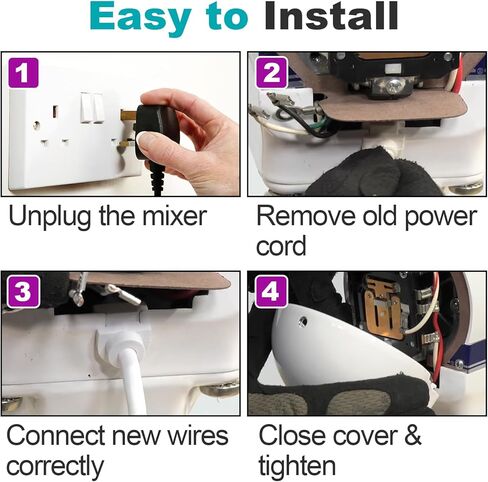 Easy to Install

1

Unplug the mixer

2

Remove old power cord

3

Connect new wires correctly

4

Close cover & tighten