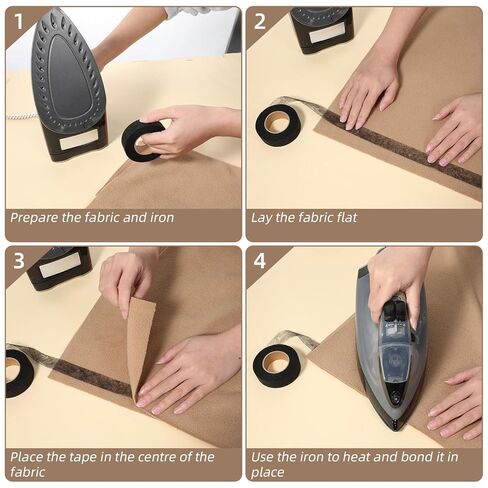 1

Prepare the fabric and iron

2

Lay the fabric flat

3

Place the tape in the centre of the fabric

4

Use the iron to heat and bond it in place