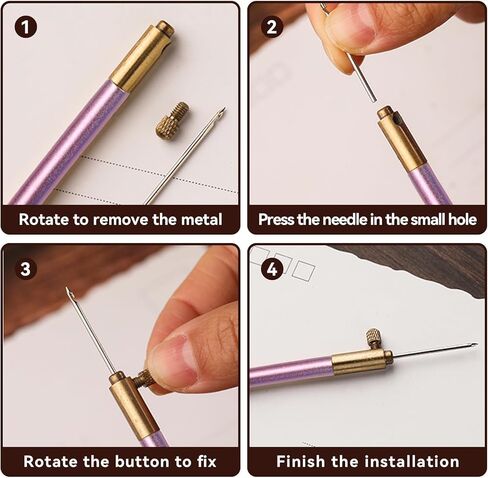 1
Rotate to remove the metal

2
Press the needle in the small hole

3
Rotate the button to fix

4
Finish the installation