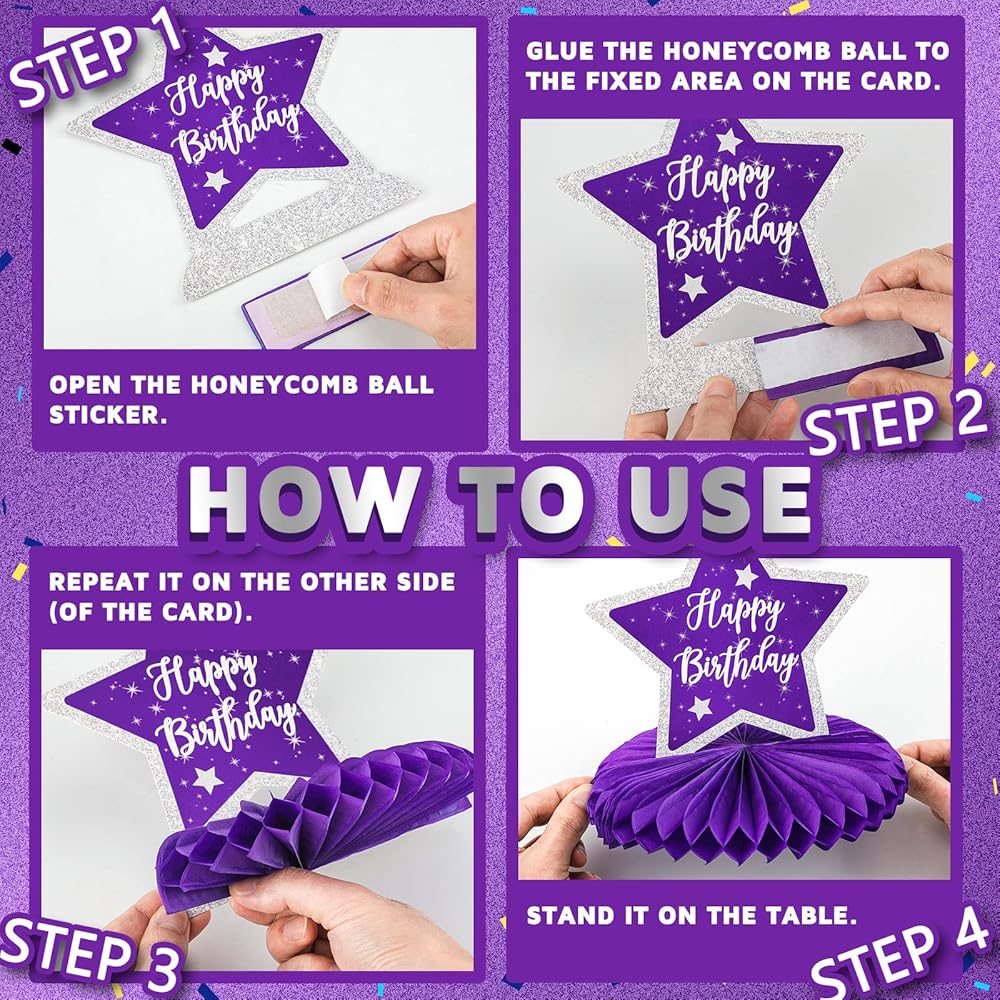 STEP 1

Happy Birthday

OPEN THE HONEYCOMB BALL STICKER.

GLUE THE HONEYCOMB BALL TO THE FIXED AREA ON THE CARD.

Happy Birthday

STEP 2

HOW TO USE

REPEAT IT ON THE OTHER SIDE (OF THE CARD).

Happy Birthday

STEP 3

Happy Birthday

STAND IT ON THE TABLE.

STEP 4