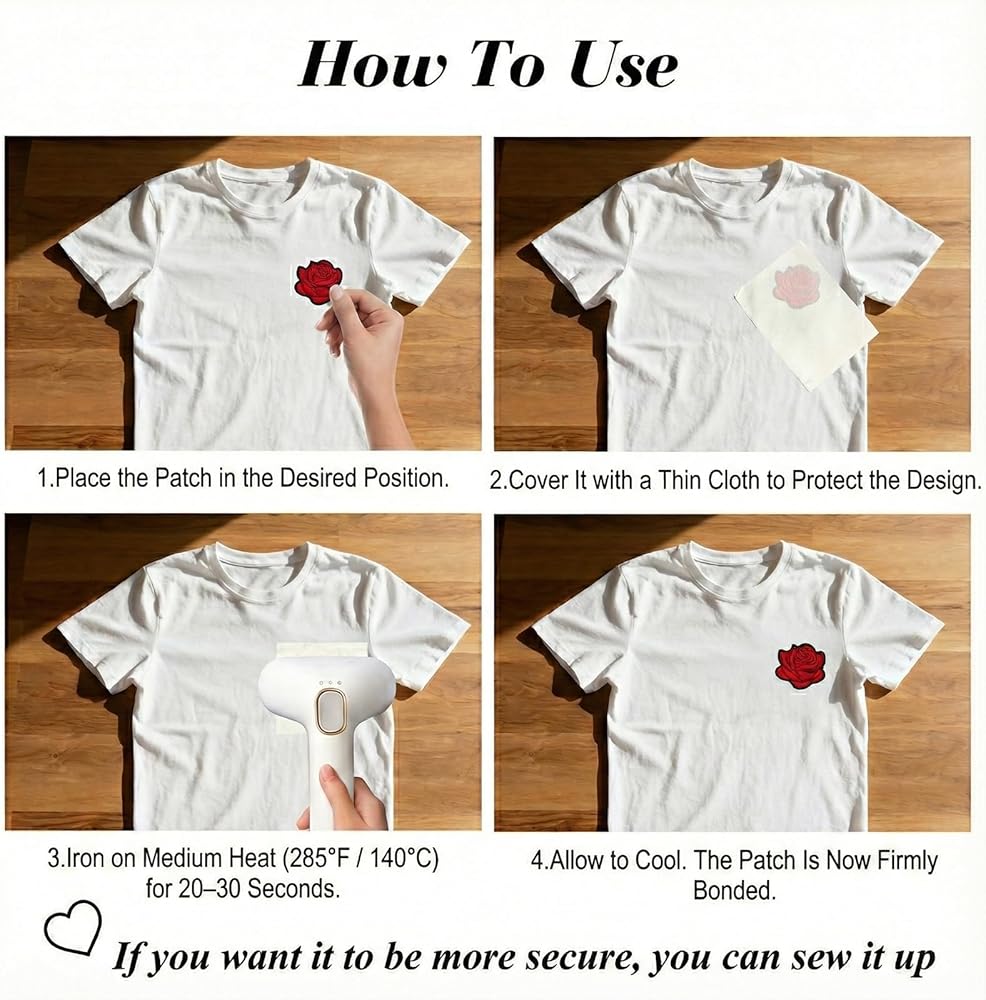 How To Use

1.Place the Patch in the Desired Position.

2.Cover It with a Thin Cloth to Protect the Design.

3.Iron on Medium Heat (285°F / 140°C) for 20–30 Seconds.

4.Allow to Cool. The Patch Is Now Firmly Bonded.

If you want it to be more secure, you can sew it up