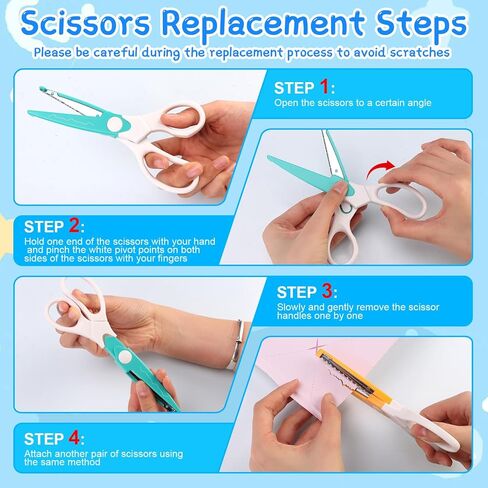 Scissors Replacement Steps

Please be careful during the replacement process to avoid scratches

STEP 1:
Open the scissors to a certain angle

STEP 2:
Hold one end of the scissors with your hand and pinch the white pivot points on both sides of the scissors with your fingers

STEP 3:
Slowly and gently remove the scissor handles one by one

STEP 4:
Attach another pair of scissors using the same method