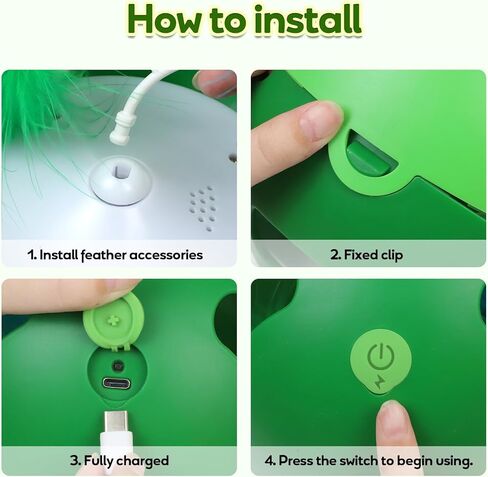 How to install

1. Install feather accessories

2. Fixed clip

3. Fully charged

4. Press the switch to begin using.