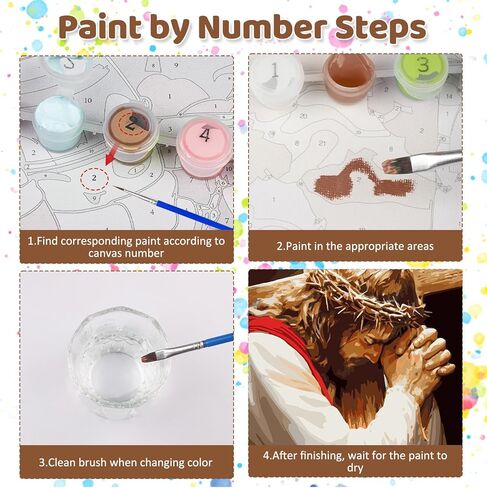 Paint by Number Steps

1.Find corresponding paint according to canvas number

2.Paint in the appropriate areas

3.Clean brush when changing color

4.After finishing, wait for the paint to dry