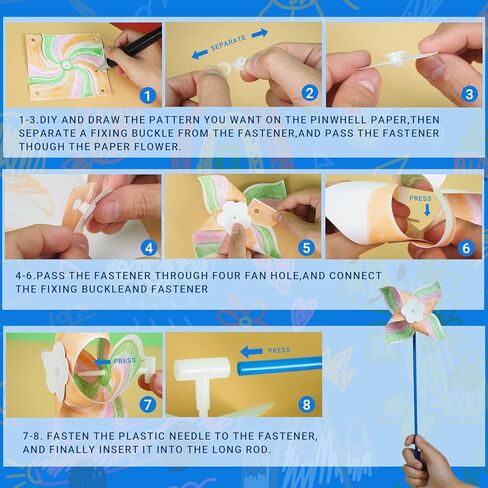 1

SEPARATE

2

3

1-3.DIY AND DRAW THE PATTERN YOU WANT ON THE PINWHELL PAPER,THEN SEPARATE A FIXING BUCKLE FROM THE FASTENER,AND PASS THE FASTENER THOUGH THE PAPER FLOWER.

4

5

PRESS

6

4-6.PASS THE FASTENER THROUGH FOUR FAN HOLE,AND CONNECT THE FIXING BUCKLEAND FASTENER

PRESS

7

PRESS

8

7-8. FASTEN THE PLASTIC NEEDLE TO THE FASTENER, AND FINALLY INSERT IT INTO THE LONG ROD.