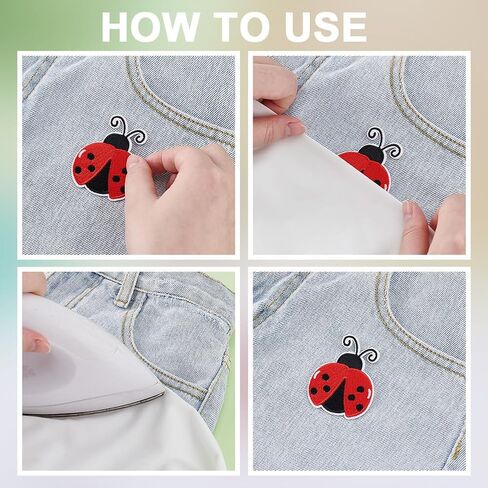 HOW TO USE