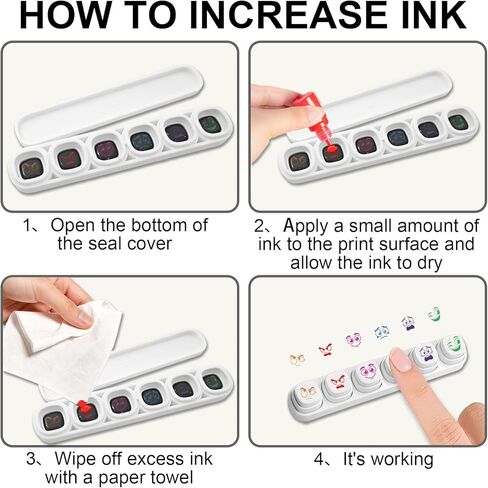 HOW TO INCREASE INK

1、Open the bottom of the seal cover

2、Apply a small amount of ink to the print surface and allow the ink to dry

3、Wipe off excess ink with a paper towel

4、It's working