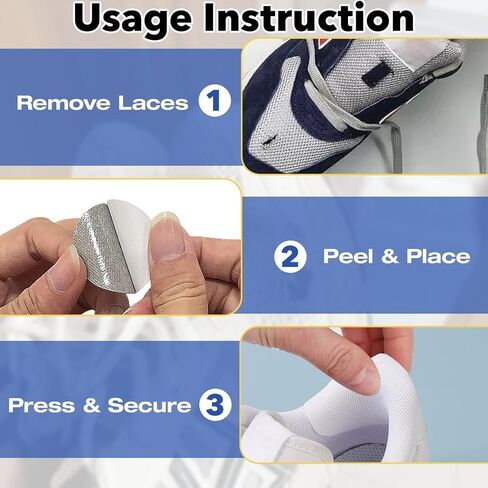 Usage Instruction

Remove Laces 1

2 Peel & Place

Press & Secure 3