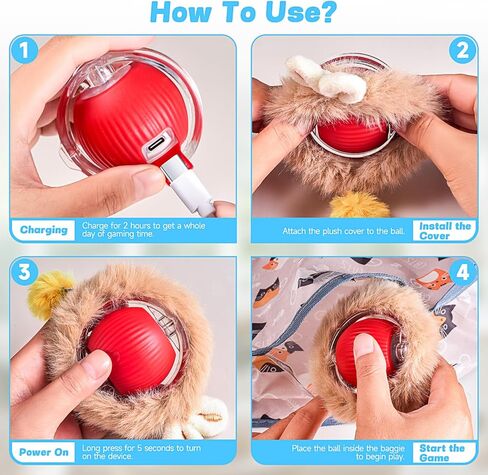 How To Use?

1

Charging

Charge for 2 hours to get a whole day of gaming time.

2

Attach the plush cover to the ball.

Install the Cover

3

Power On

Long press for 5 seconds to turn on the device.

4

Place the ball inside the baggie to begin play.

Start the Game