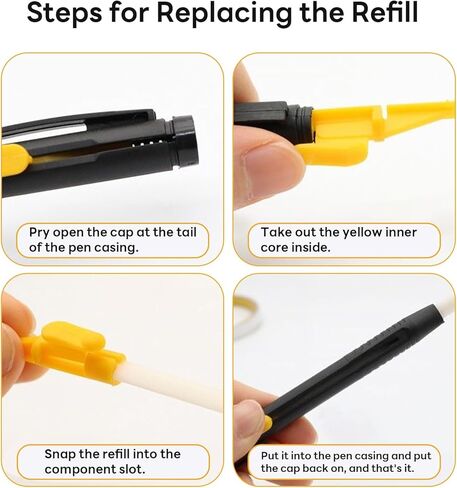 Steps for Replacing the Refill

Pry open the cap at the tail of the pen casing.

Take out the yellow inner core inside.

Snap the refill into the component slot.

Put it into the pen casing and put the cap back on, and that's it.