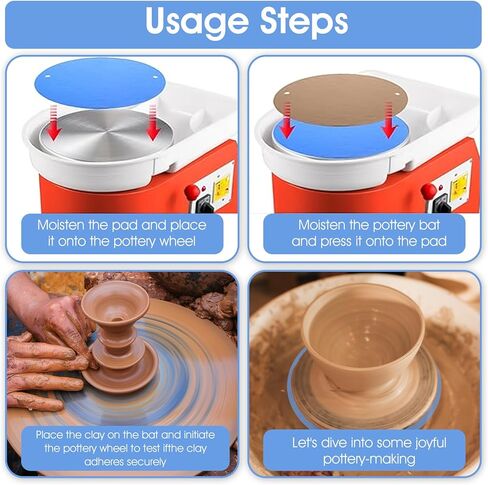 Usage Steps

Moisten the pad and place it onto the pottery wheel

Moisten the pottery bat and press it onto the pad

Place the clay on the bat and initiate the pottery wheel to test ifthe clay adheres securely

Let's dive into some joyful pottery-making