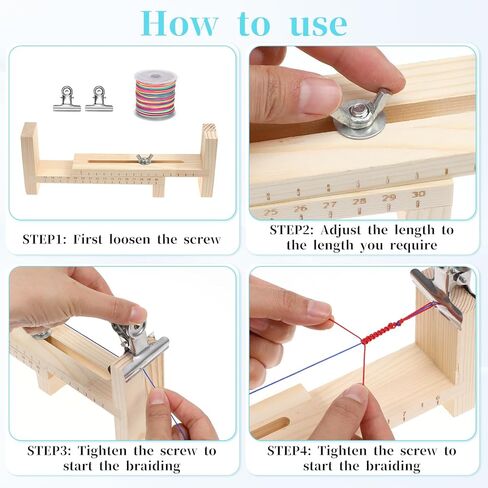 How to use

STEP1: First loosen the screw

25 26 27 28 29 30

STEP2: Adjust the length to the length you require

STEP3: Tighten the screw to start the braiding

STEP4: Tighten the screw to start the braiding