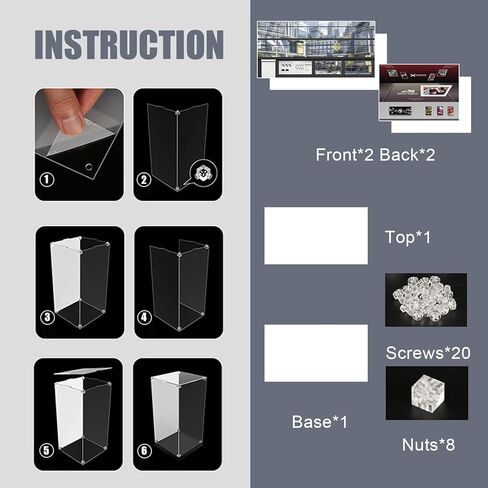 INSTRUCTION

①

②

③

④

⑤

⑥

Front*2 Back*2

Top*1

Screws*20

Base*1

Nuts*8