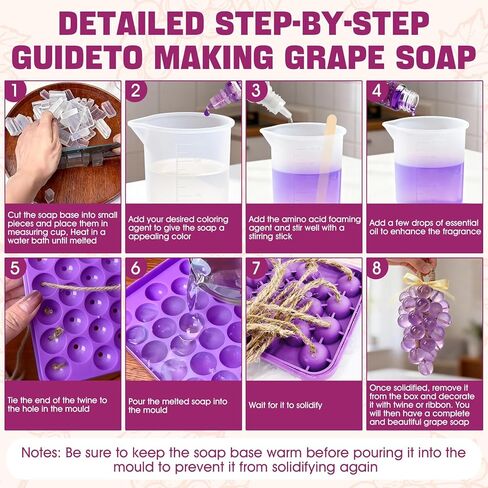 DETAILED STEP-BY-STEP GUIDETO MAKING GRAPE SOAP

1

Cut the soap base into small pieces and place them in measuring cup, Heat in a water bath until melted

2

Add your desired coloring agent to give the soap a appealing color

3

Add the amino acid foaming agent and stir well with a stirring stick

4

Add a few drops of essential oil to enhance the fragrance

5

Tie the end of the twine to the hole in the mould

6

Pour the melted soap into the mould

7

Wait for it to solidify

8

Once solidified, remove it from the box and decorate it with twine or ribbon. You will then have a complete and beautiful grape soap

Notes: Be sure to keep the soap base warm before pouring it into the mould to prevent it from solidifying again