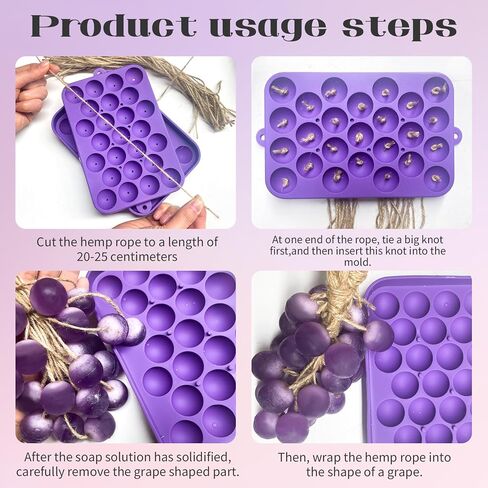 Product usage steps

Cut the hemp rope to a length of 20-25 centimeters

At one end of the rope, tie a big knot first,and then insert this knot into the mold.

After the soap solution has solidified, carefully remove the grape shaped part.

Then, wrap the hemp rope into the shape of a grape.