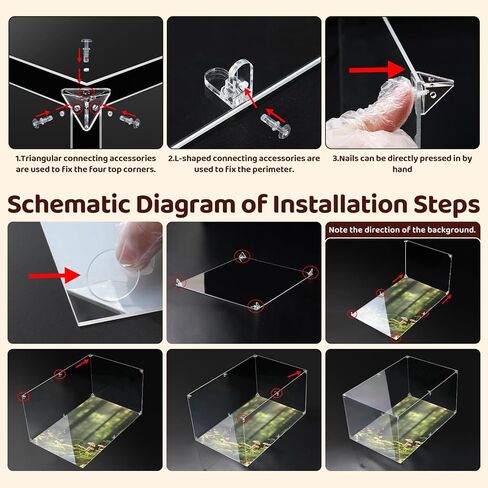 1.Triangular connecting accessories are used to fix the four top corners.

2.L-shaped connecting accessories are used to fix the perimeter.

3.Nails can be directly pressed in by hand

Schematic Diagram of Installation Steps

Note the direction of the background.